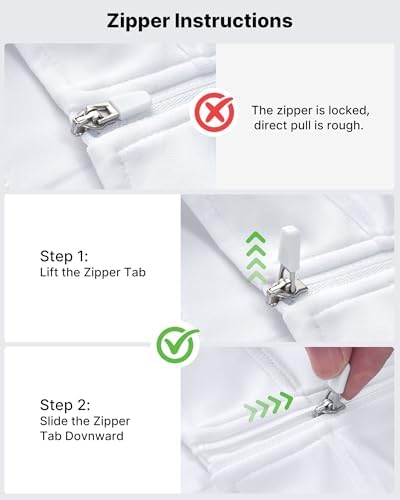 Zipper Instructions

The zipper is locked, direct pull is rough.

Step 1:
Lift the Zipper Tab

Step 2:
Slide the Zipper Tab Dovnward